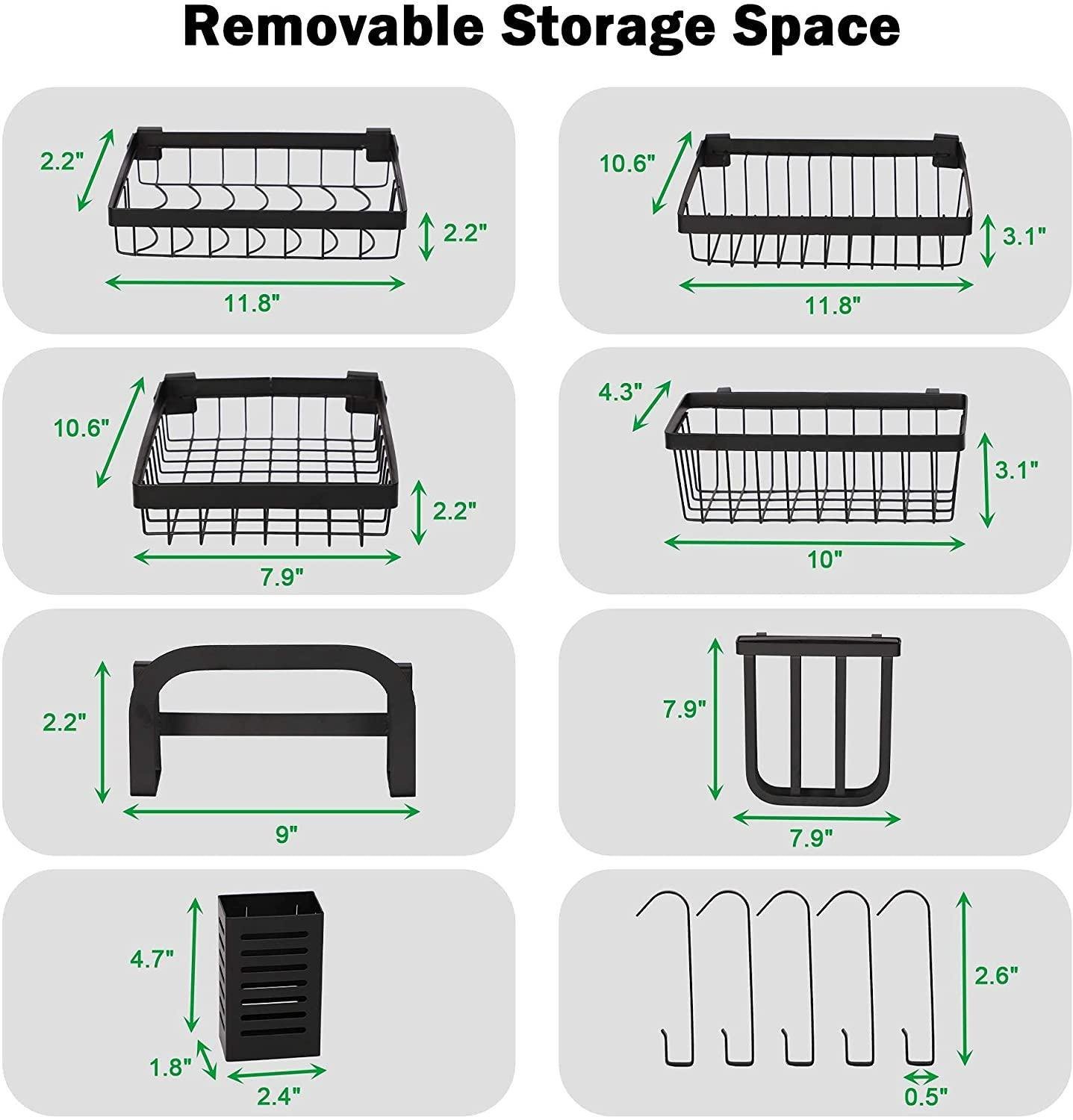 Removable Storage Space

2.2"
2.2"
11.8"

10.6"
3.1"
11.8"

10.6"
2.2"
7.9"

4.3"
3.1"
10"

2.2"
9"

7.9"
7.9"

4.7"
1.8"
2.4"

2.6"
0.5"